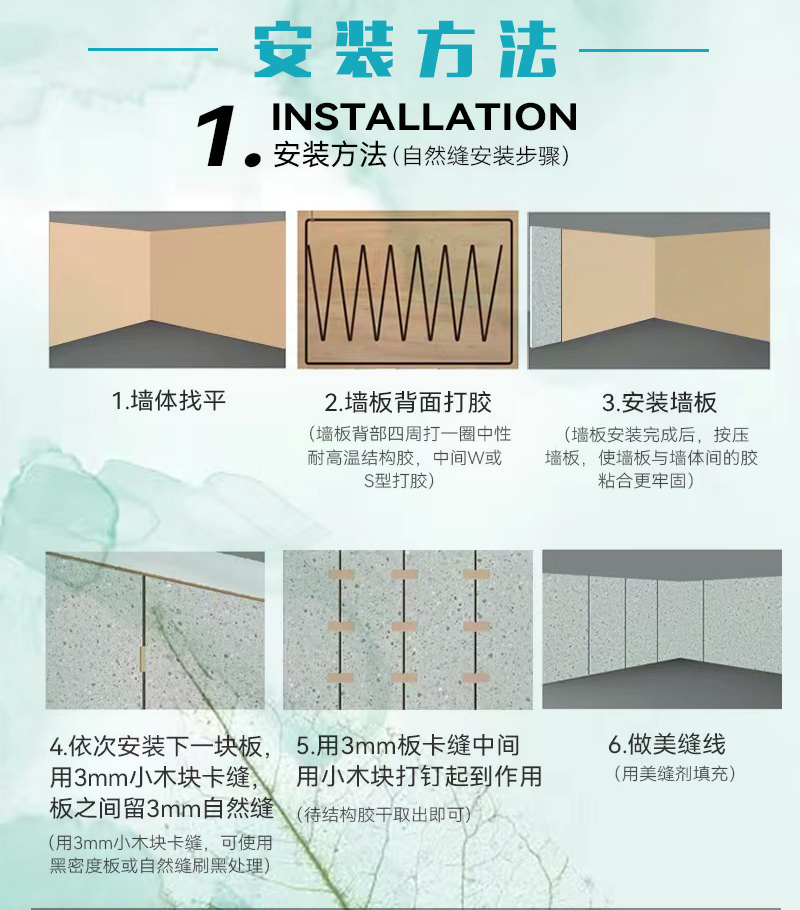 安装方法

1. INSTALLATION
安装方法（自然缝安装步骤）

1.墙体找平

2.墙板背面打胶
（墙板背部四周打一圈中性耐高温结构胶，中间W或S型打胶）

3.安装墙板
（墙板安装完成后，按压墙板，使墙板与墙体间的胶粘合更牢固）

4.依次安装下一块板，用3mm小木块卡缝，板之间留3mm自然缝
（用3mm小木块卡缝，可使用黑密度板或自然缝刷黑处理）

5.用3mm板卡缝中间用小木块打钉起到作用
（待结构胶干取出即可）

6.做美缝线
（用美缝剂填充）